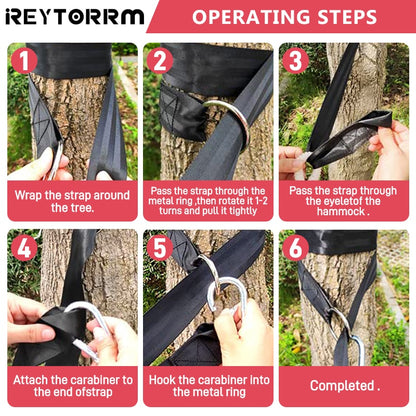 iREYTORRM

OPERATING STEPS

1
Wrap the strap around the tree.

2
Pass the strap through the metal ring ,then rotate it 1-2 turns and pull it tightly

3
Pass the strap through the eyeletof the hammock .

4
Attach the carabiner to the end ofstrap

5
Hook the carabiner into the metal ring

6
Completed .