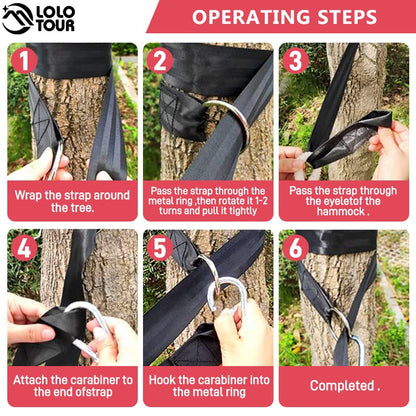 LOLO TOUR

OPERATING STEPS

1
Wrap the strap around the tree.

2
Pass the strap through the metal ring ,then rotate it 1-2 turns and pull it tightly

3
Pass the strap through the eyeletof the hammock .

4
Attach the carabiner to the end ofstrap

5
Hook the carabiner into the metal ring

6
Completed .