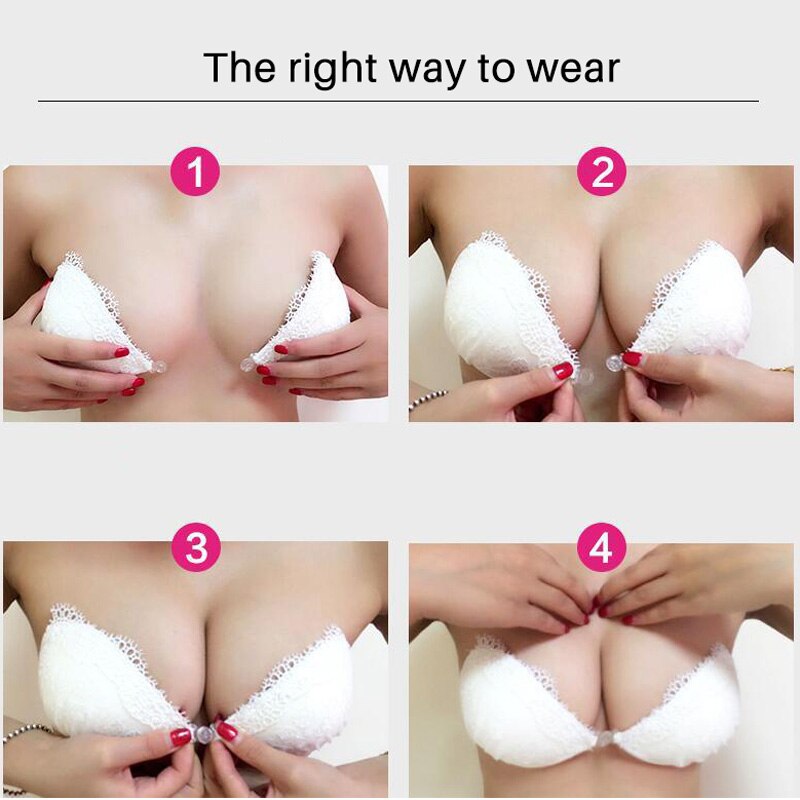 The right way to wear

1

2

3

4